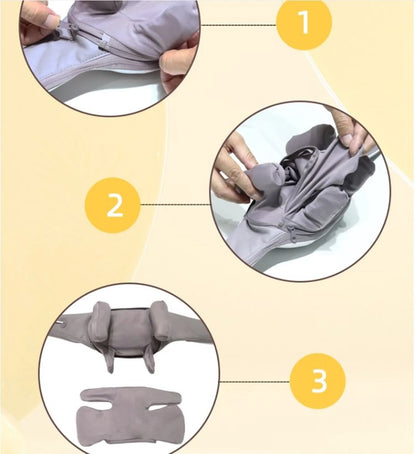 1

2

3